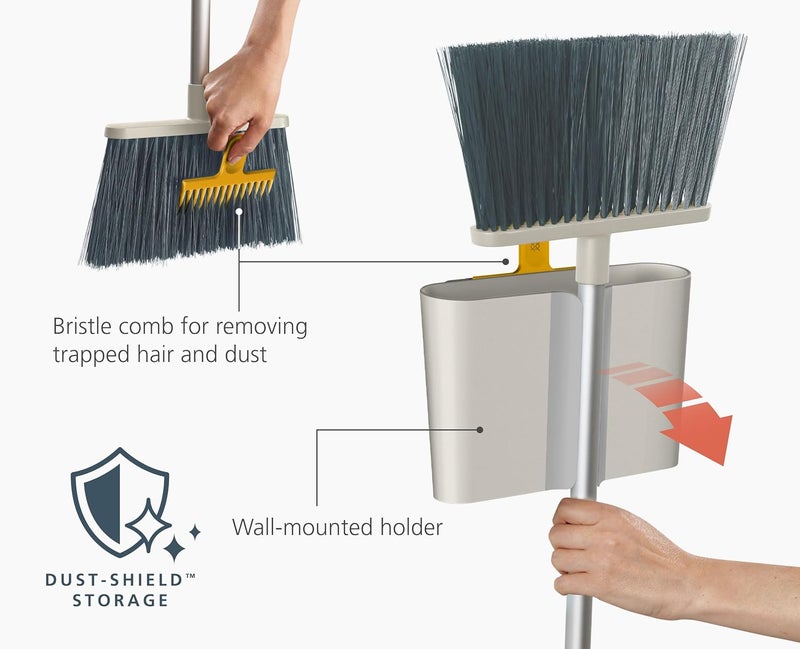 Bristle comb for removing trapped hair and dust

Wall-mounted holder

DUST-SHIELD™
STORAGE